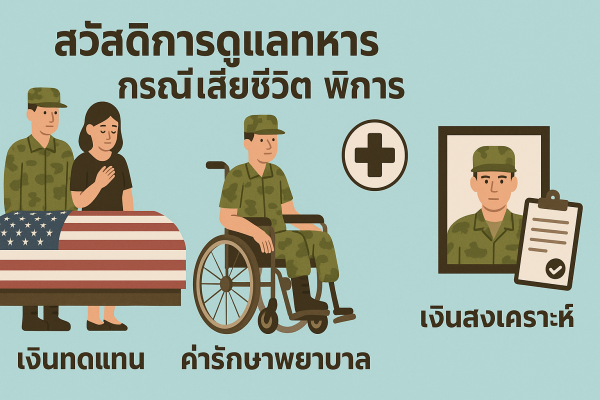 สวัสดิการดูแลทหาร
กรณีเสียชีวิต พิการ

เงินทดแทน

ค่ารักษาพยาบาล

เงินสงเคราะห์